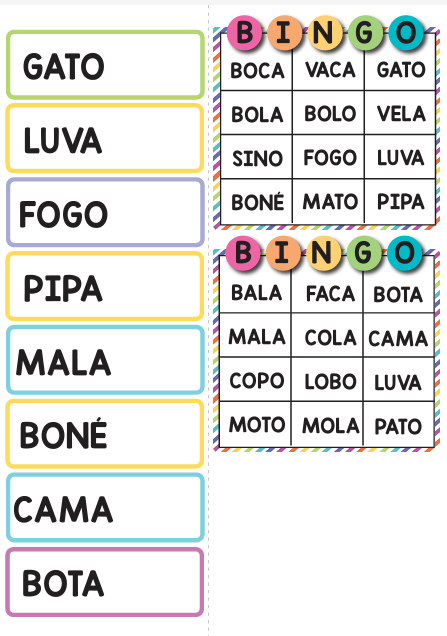 GATO

LUVA

FOGO

PIPA

MALA

BONÉ

CAMA

BOTA

BINGO

| BOCA | VACA | GATO |
|---|---|---|
| BOLA | BOLO | VELA |
| SINO | FOGO | LUVA |
| BONÉ | MATO | PIPA |

BINGO

| BALA | FACA | BOTA |
|---|---|---|
| MALA | COLA | CAMA |
| COPO | LOBO | LUVA |
| MOTO | MOLA | PATO |